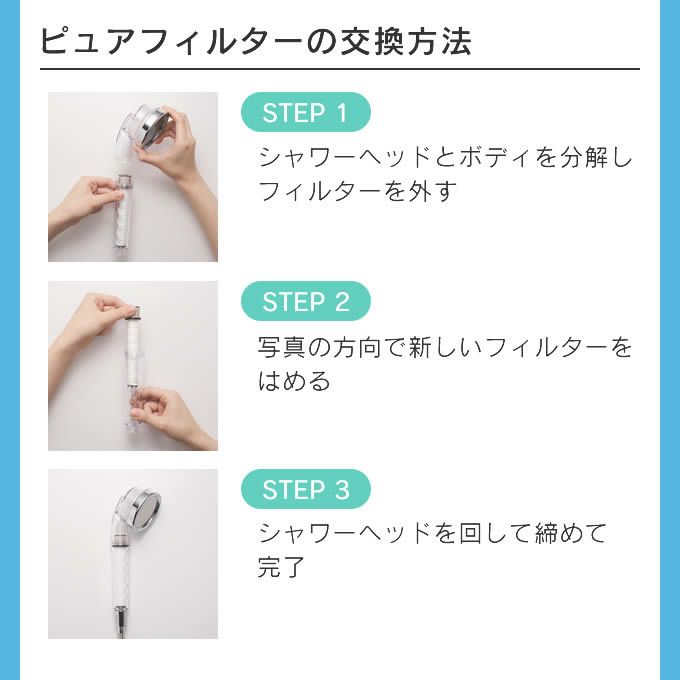 ピュアフィルターの交換方法

STEP 1

シャワーヘッドとボディを分解しフィルターを外す

STEP 2

写真の方向で新しいフィルターをはめる

STEP 3

シャワーヘッドを回して締めて完了