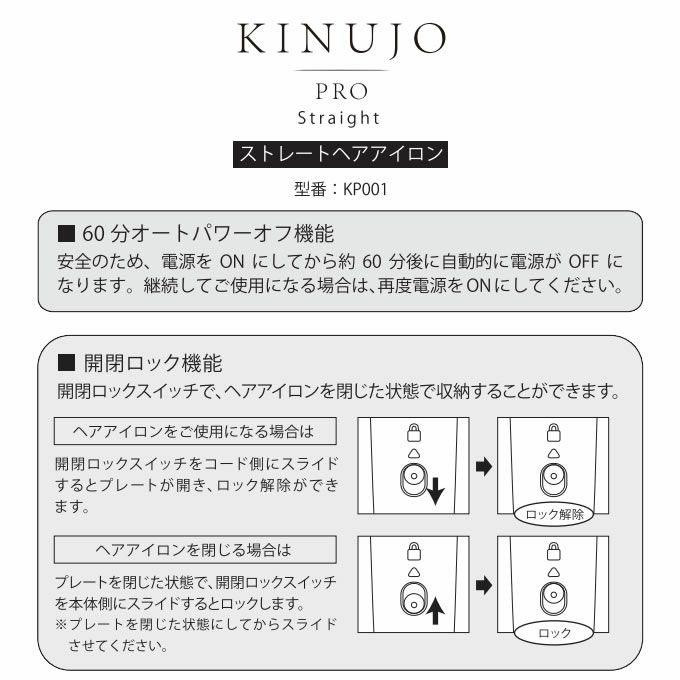 KINUJO

PRO
Straight

ストレートヘアアイロン

型番：KP001

■ 60 分オートパワーオフ機能
安全のため、電源を ON にしてから約 60 分後に自動的に電源が OFF になります。継続してご使用になる場合は、再度電源をONにしてください。

■ 開閉ロック機能
開閉ロックスイッチで、ヘアアイロンを閉じた状態で収納することができます。

ヘアアイロンをご使用になる場合は

開閉ロックスイッチをコード側にスライドするとプレートが開き、ロック解除ができます。

ロック解除

ヘアアイロンを閉じる場合は

プレートを閉じた状態で、開閉ロックスイッチを本体側にスライドするとロックします。
※プレートを閉じた状態にしてからスライドさせてください。

ロック