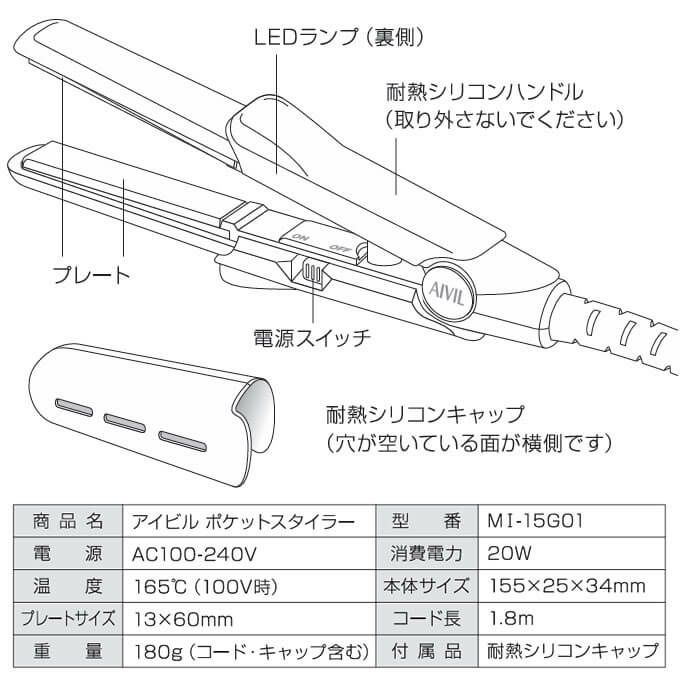 LEDランプ（裏側）

耐熱シリコンハンドル
（取り外さないでください）

ON OFF

AIVIL

プレート

電源スイッチ

耐熱シリコンキャップ
（穴が空いている面が横側です）

| 商品名 | アイビル ポケットスタイラー | 型番 | MI-15G01 |
|---|---|---|---|
| 電源 | AC100-240V | 消費電力 | 20W |
| 温度 | 165℃（100V時） | 本体サイズ | 155×25×34mm |
| プレートサイズ | 13×60mm | コード長 | 1.8m |
| 重量 | 180g（コード・キャップ含む） | 付属品 | 耐熱シリコンキャップ |