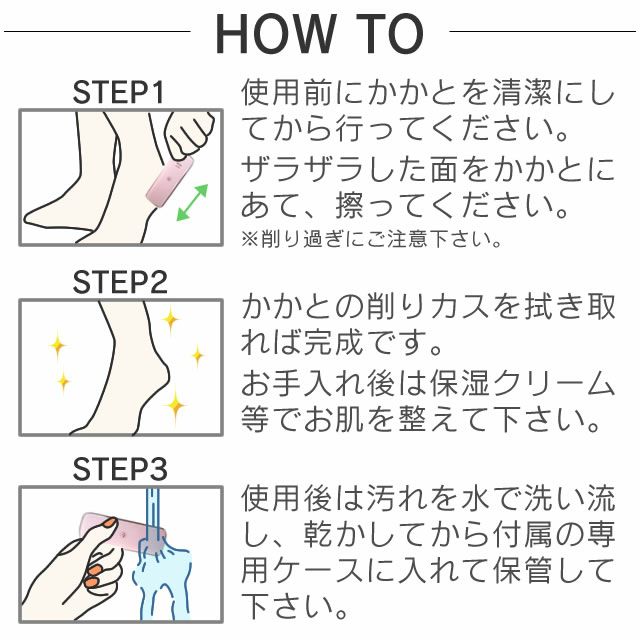 HOW TO

STEP1

使用前にかかとを清潔にしてから行ってください。

ザラザラした面をかかとにあて、擦ってください。

※削り過ぎにご注意下さい。

STEP2

かかとの削りカスを拭き取れば完成です。

お手入れ後は保湿クリーム等でお肌を整えて下さい。

STEP3

使用後は汚れを水で洗い流し、乾かしてから付属の専用ケースに入れて保管して下さい。