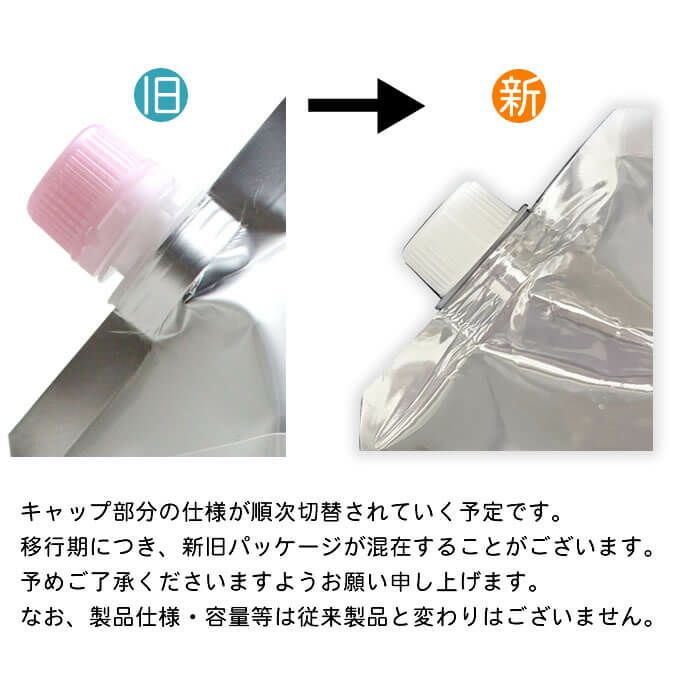 旧

新

キャップ部分の仕様が順次切替されていく予定です。
移行期につき、新旧パッケージが混在することがございます。
予めご了承くださいますようお願い申し上げます。
なお、製品仕様・容量等は従来製品と変わりはございません。