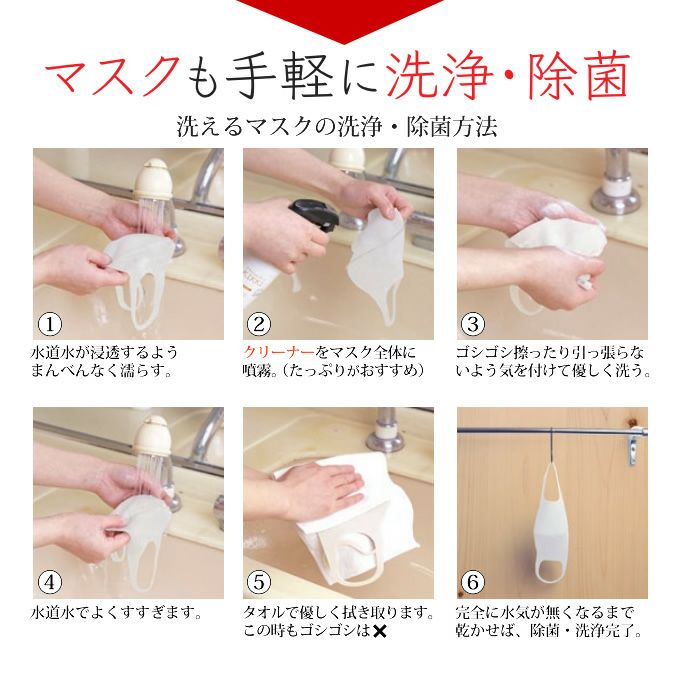 マスクも手軽に洗浄・除菌

洗えるマスクの洗浄・除菌方法

①
水道水が浸透するようまんべんなく濡らす。

②
クリーナーをマスク全体に噴霧。(たっぷりがおすすめ)

③
ゴシゴシ擦ったり引っ張らないよう気を付けて優しく洗う。

④
水道水でよくすすぎます。

⑤
タオルで優しく拭き取ります。この時もゴシゴシは✕

⑥
完全に水気が無くなるまで乾かせば、除菌・洗浄完了。