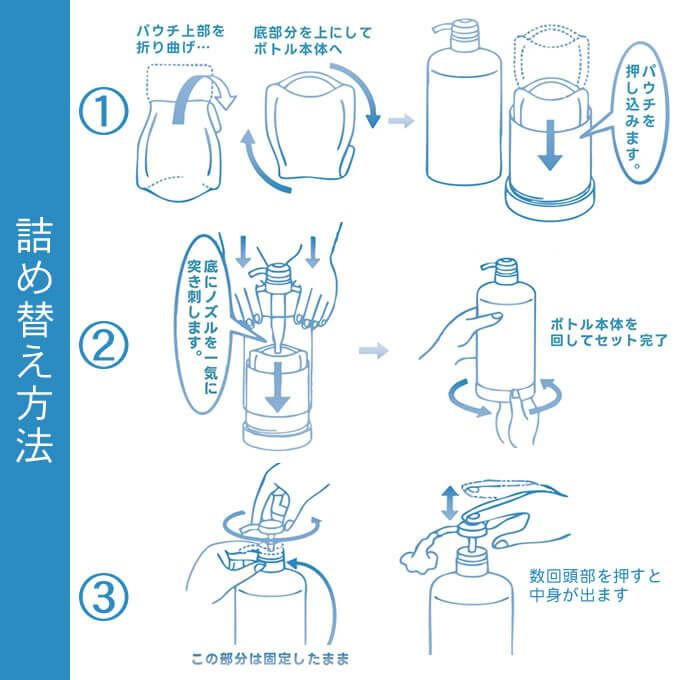 詰め替え方法

①

パウチ上部を折り曲げ…

底部分を上にしてボトル本体へ

パウチを押し込みます。

②

底にノズルを一気に突き刺します。

ボトル本体を回してセット完了

③

この部分は固定したまま

数回頭部を押すと中身が出ます