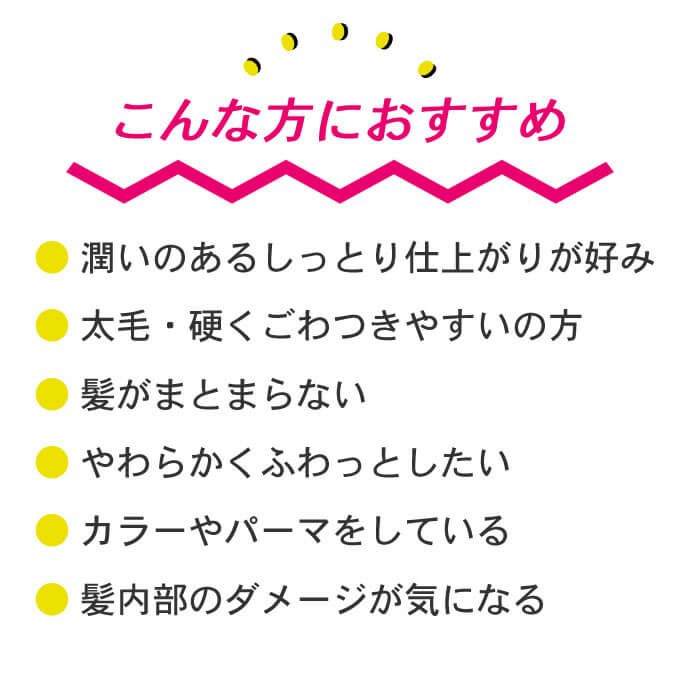 こんな方におすすめ

• 潤いのあるしっとり仕上がりが好み
• 太毛・硬くごわつきやすいの方
• 髪がまとまらない
• やわらかくふわっとしたい
• カラーやパーマをしている
• 髪内部のダメージが気になる